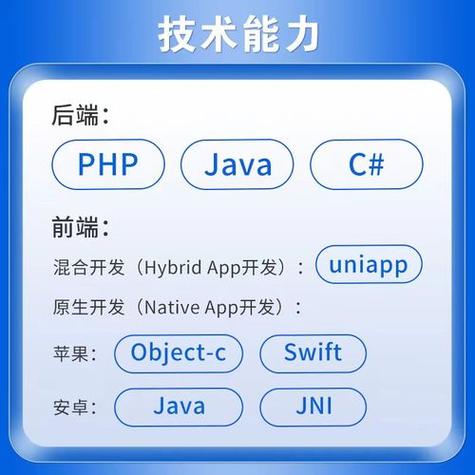 技术能力

后端:

PHP Java C#

前端:

混合开发（Hybrid App开发）: uniapp

原生开发（Native App开发）:

苹果: Object-c Swift

安卓: Java JNI